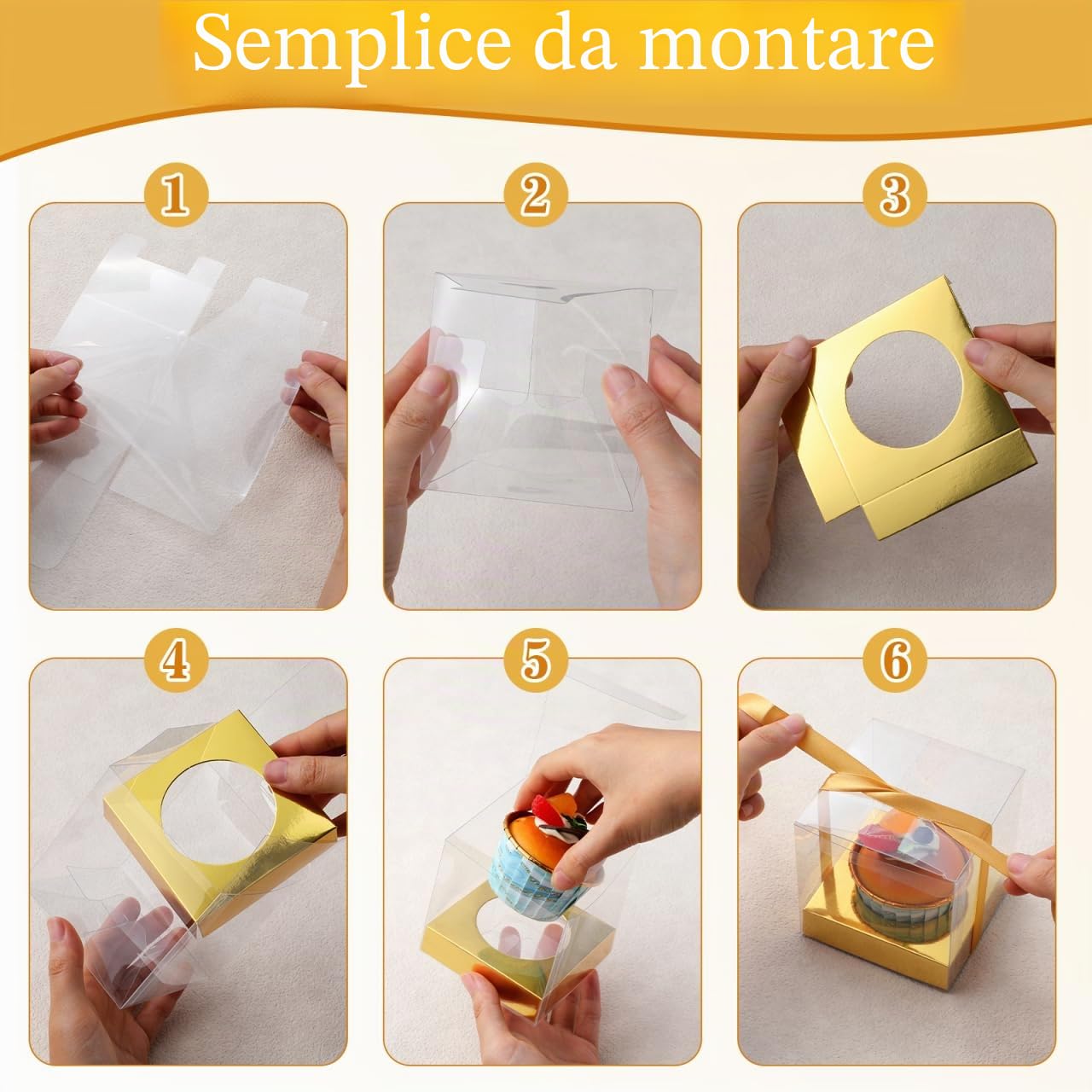 Semplice da montare

1

2

3

4

5

6